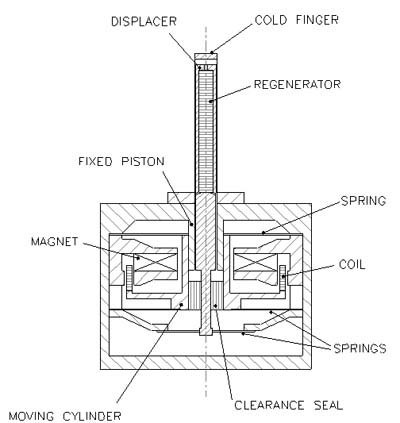 DISPLACER
COLD FINGER
REGENERATOR
FIXED PISTON
SPRING
MAGNET
COIL
SPRINGS
MOVING CYLINDER
CLEARANCE SEAL